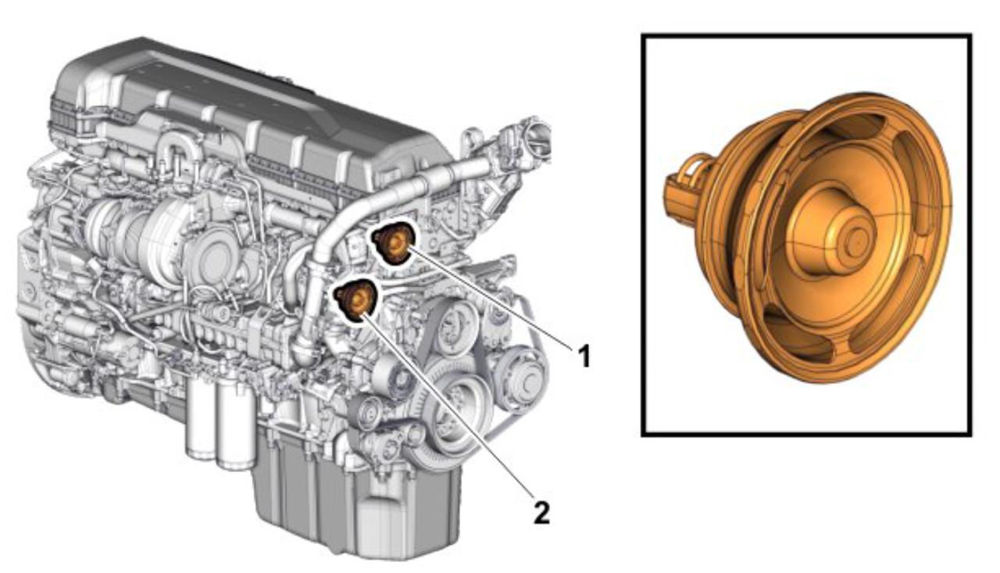 1

2